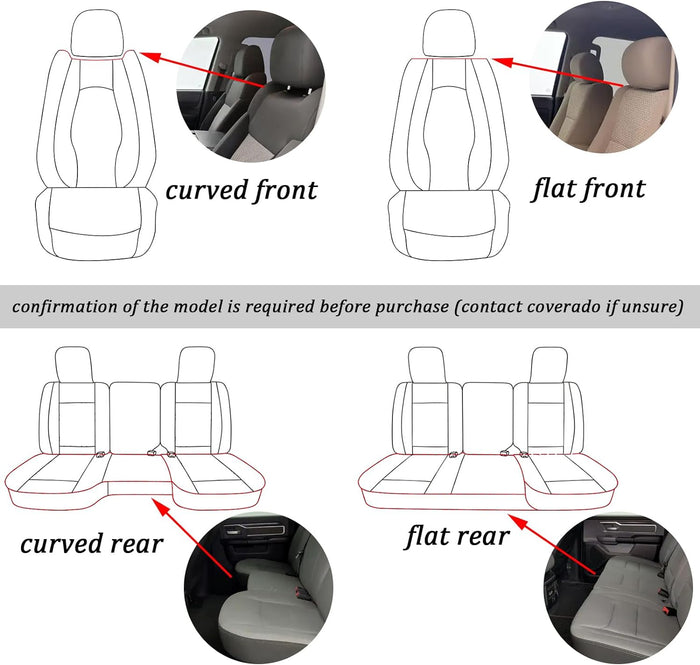 curved front

flat front

confirmation of the model is required before purchase (contact coverado if unsure)

curved rear

flat rear