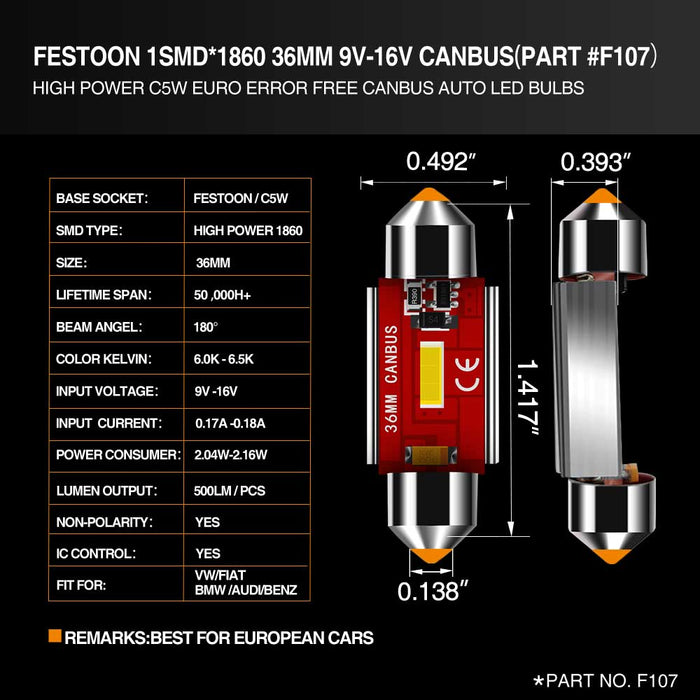 FESTOON 1SMD*1860 36MM 9V-16V CANBUS(PART #F107)
HIGH POWER C5W EURO ERROR FREE CANBUS AUTO LED BULBS

| BASE SOCKET: | FESTOON / C5W |
|---|---|
| SMD TYPE: | HIGH POWER 1860 |
| SIZE: | 36MM |
| LIFETIME SPAN: | 50 ,000H+ |
| BEAM ANGEL: | 180° |
| COLOR KELVIN: | 6.0K - 6.5K |
| INPUT VOLTAGE: | 9V -16V |
| INPUT CURRENT: | 0.17A -0.18A |
| POWER CONSUMER: | 2.04W-2.16W |
| LUMEN OUTPUT: | 500LM / PCS |
| NON-POLARITY: | YES |
| IC CONTROL: | YES |
| FIT FOR: | VW/FIAT BMW /AUDI/BENZ |

0.492″
0.393″
R390
S4
36MM CANBUS
CE
1.417″
0.138″

REMARKS:BEST FOR EUROPEAN CARS

*PART NO. F107