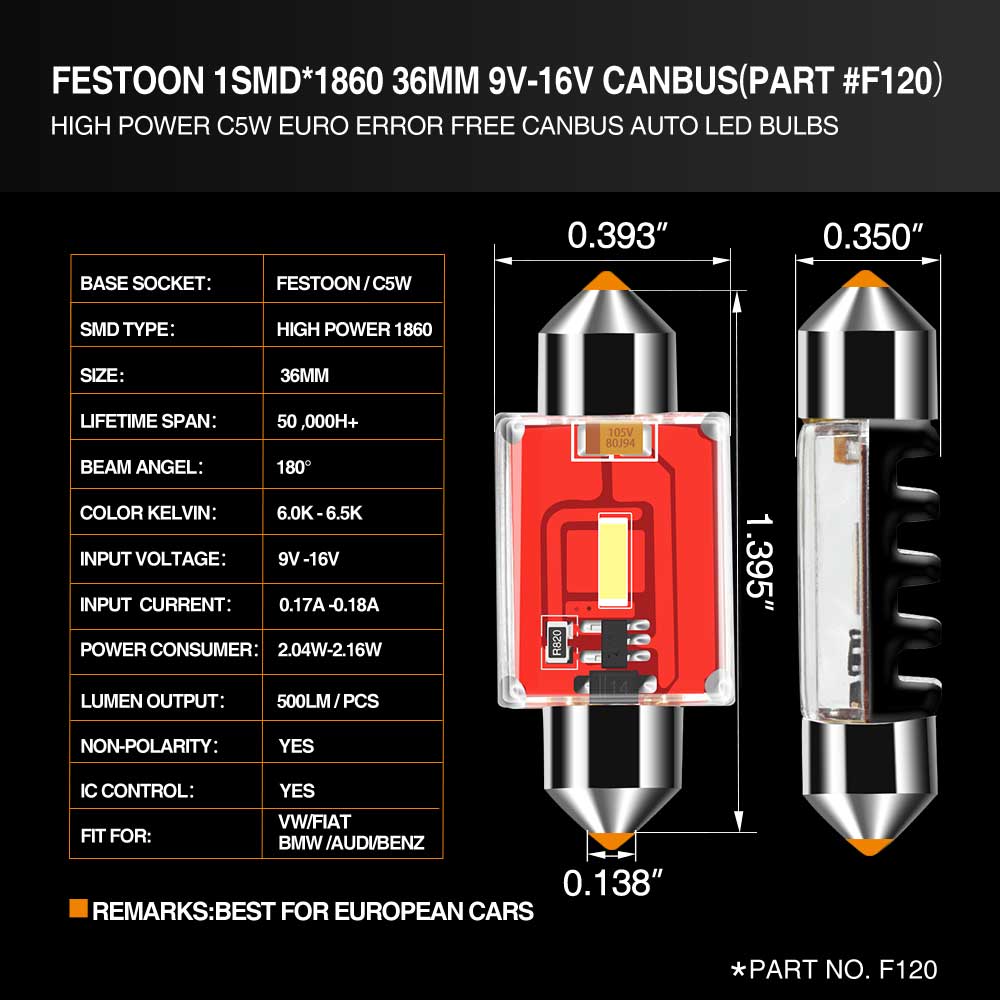 FESTOON 1SMD*1860 36MM 9V-16V CANBUS(PART #F120)
HIGH POWER C5W EURO ERROR FREE CANBUS AUTO LED BULBS

| BASE SOCKET: | FESTOON / C5W |
|---|---|
| SMD TYPE: | HIGH POWER 1860 |
| SIZE: | 36MM |
| LIFETIME SPAN: | 50 ,000H+ |
| BEAM ANGEL: | 180° |
| COLOR KELVIN: | 6.0K - 6.5K |
| INPUT VOLTAGE: | 9V -16V |
| INPUT CURRENT: | 0.17A -0.18A |
| POWER CONSUMER: | 2.04W-2.16W |
| LUMEN OUTPUT: | 500LM / PCS |
| NON-POLARITY: | YES |
| IC CONTROL: | YES |
| FIT FOR: | VW/FIAT BMW /AUDI/BENZ |

0.393″
0.350″
105V 80J94
R820
1.395″
0.138″

REMARKS:BEST FOR EUROPEAN CARS

*PART NO. F120