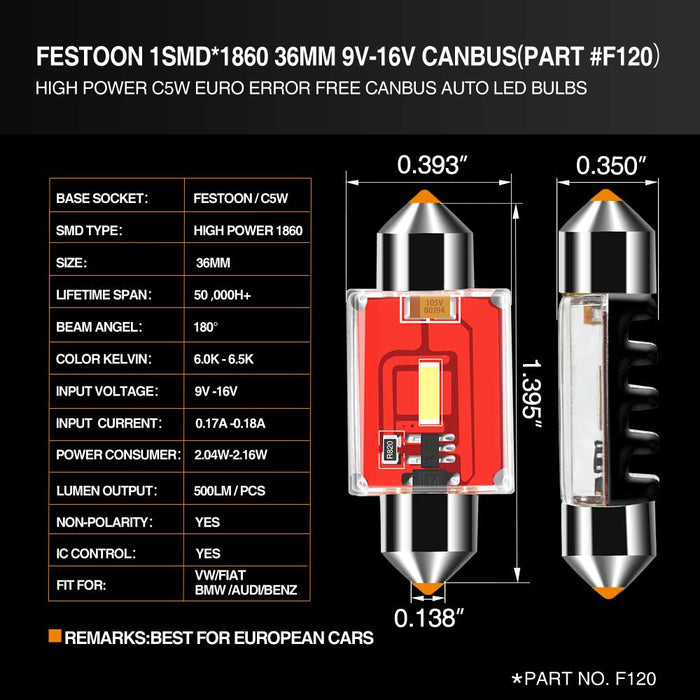 FESTOON 1SMD*1860 36MM 9V-16V CANBUS(PART #F120)

HIGH POWER C5W EURO ERROR FREE CANBUS AUTO LED BULBS

| BASE SOCKET: | FESTOON / C5W |
|---|---|
| SMD TYPE: | HIGH POWER 1860 |
| SIZE: | 36MM |
| LIFETIME SPAN: | 50 ,000H+ |
| BEAM ANGEL: | 180° |
| COLOR KELVIN: | 6.0K - 6.5K |
| INPUT VOLTAGE: | 9V -16V |
| INPUT CURRENT: | 0.17A -0.18A |
| POWER CONSUMER: | 2.04W-2.16W |
| LUMEN OUTPUT: | 500LM / PCS |
| NON-POLARITY: | YES |
| IC CONTROL: | YES |
| FIT FOR: | VW/FIAT BMW /AUDI/BENZ |

0.393″

0.350″

105V 80J94

R820

1.395″

0.138″

REMARKS:BEST FOR EUROPEAN CARS

*PART NO. F120