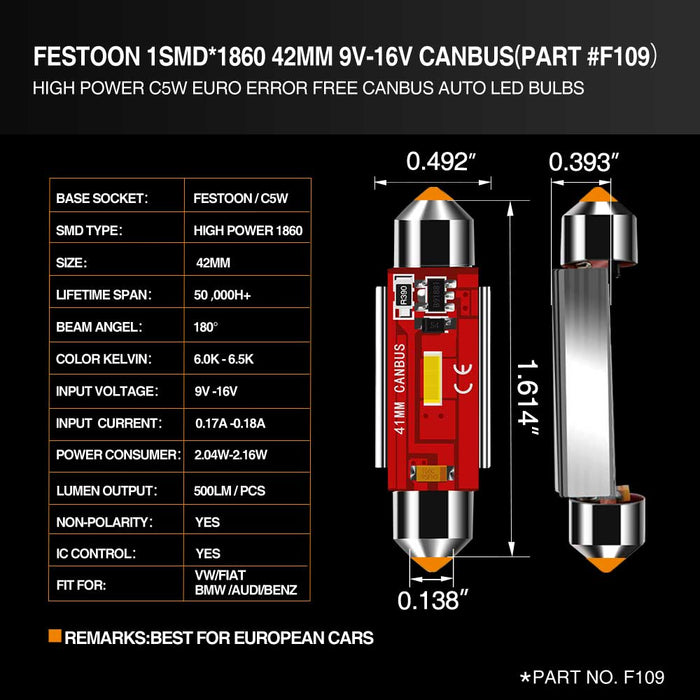 FESTOON 1SMD*1860 42MM 9V-16V CANBUS(PART #F109)

HIGH POWER C5W EURO ERROR FREE CANBUS AUTO LED BULBS

| BASE SOCKET: | FESTOON / C5W |
|---|---|
| SMD TYPE: | HIGH POWER 1860 |
| SIZE: | 42MM |
| LIFETIME SPAN: | 50 ,000H+ |
| BEAM ANGEL: | 180° |
| COLOR KELVIN: | 6.0K - 6.5K |
| INPUT VOLTAGE: | 9V -16V |
| INPUT CURRENT: | 0.17A -0.18A |
| POWER CONSUMER: | 2.04W-2.16W |
| LUMEN OUTPUT: | 500LM / PCS |
| NON-POLARITY: | YES |
| IC CONTROL: | YES |
| FIT FOR: | VW/FIAT BMW /AUDI/BENZ |

0.492″

0.393″

R390

41 MM CANBUS

CE

1.614″

0.138″

REMARKS:BEST FOR EUROPEAN CARS

*PART NO. F109